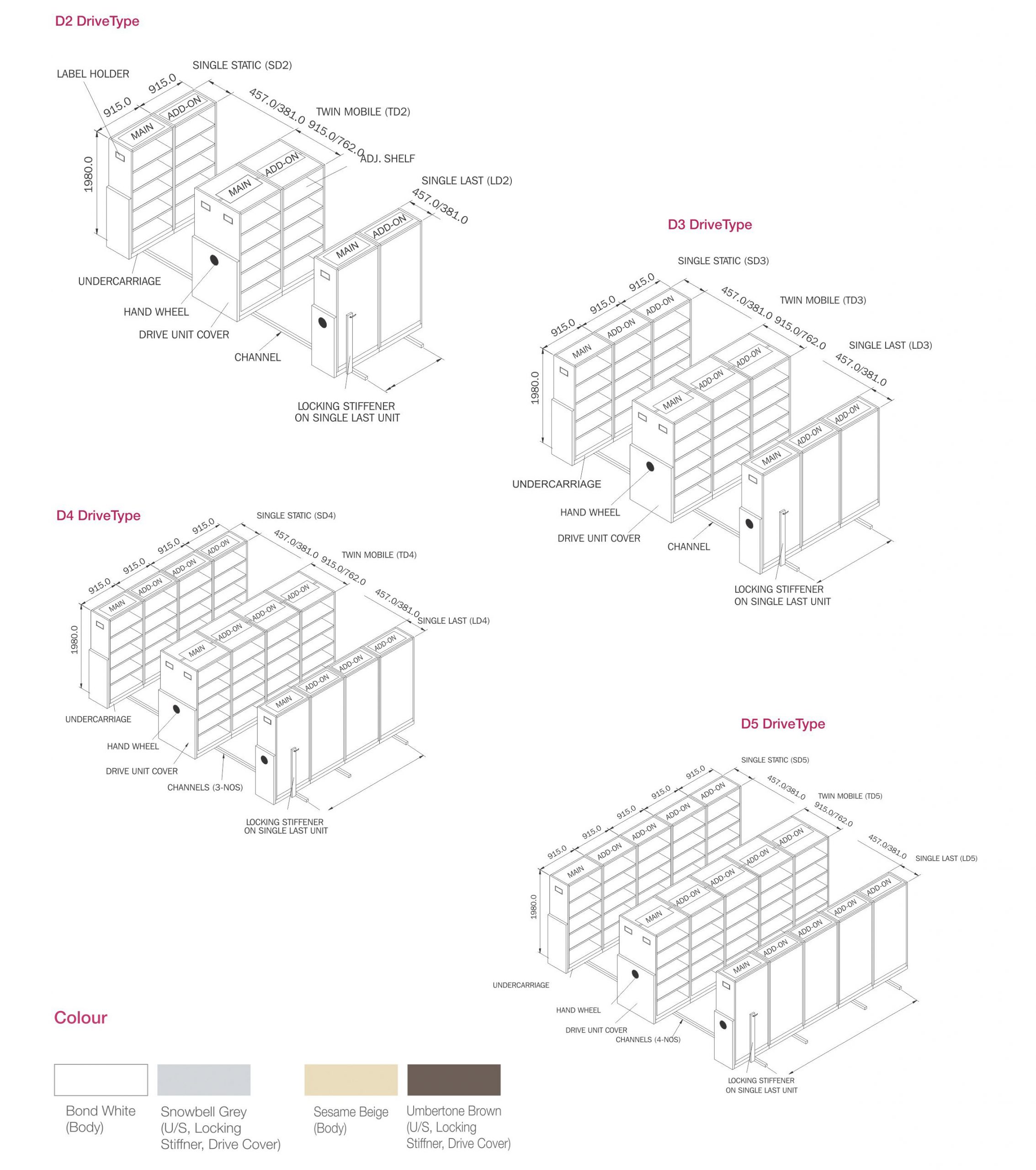 D2 DriveType

LABEL HOLDER
SINGLE STATIC (SD2)
915.0
915.0
457.0/381.0
TWIN MOBILE (TD2)
915.0/762.0
ADJ. SHELF
SINGLE LAST (LD2)
457.0/381.0
1980.0
MAIN
ADD-ON
MAIN
ADD-ON
MAIN
ADD-ON
UNDERCARRIAGE
HAND WHEEL
DRIVE UNIT COVER
CHANNEL
LOCKING STIFFENER ON SINGLE LAST UNIT

D3 DriveType

SINGLE STATIC (SD3)
915.0
915.0
915.0
457.0/381.0
TWIN MOBILE (TD3)
915.0/762.0
SINGLE LAST (LD3)
457.0/381.0
1980.0
MAIN
ADD-ON
ADD-ON
MAIN
ADD-ON
ADD-ON
MAIN
ADD-ON
ADD-ON
UNDERCARRIAGE
HAND WHEEL
DRIVE UNIT COVER
CHANNEL
LOCKING STIFFENER ON SINGLE LAST UNIT

D4 DriveType

SINGLE STATIC (SD4)
915.0
915.0
915.0
915.0
457.0/381.0
TWIN MOBILE (TD4)
915.0/762.0
457.0/381.0
SINGLE LAST (LD4)
1980.0
MAIN
ADD-ON
ADD-ON
ADD-ON
MAIN
ADD-ON
ADD-ON
ADD-ON
MAIN
ADD-ON
ADD-ON
ADD-ON
UNDERCARRIAGE
HAND WHEEL
DRIVE UNIT COVER
CHANNELS (3-NOS)
LOCKING STIFFENER ON SINGLE LAST UNIT

D5 DriveType

SINGLE STATIC (SD5)
915.0
915.0
915.0
915.0
915.0
457.0/381.0
TWIN MOBILE (TD5)
915.0/762.0
457.0/381.0
SINGLE LAST (LD5)
1980.0
MAIN
ADD-ON
ADD-ON
ADD-ON
ADD-ON
MAIN
ADD-ON
ADD-ON
ADD-ON
ADD-ON
MAIN
ADD-ON
ADD-ON
ADD-ON
ADD-ON
UNDERCARRIAGE
HAND WHEEL
DRIVE UNIT COVER
CHANNELS (4-NOS)
LOCKING STIFFENER ON SINGLE LAST UNIT

Colour

Bond White (Body)

Snowbell Grey (U/S, Locking Stiffner, Drive Cover)

Sesame Beige (Body)

Umbertone Brown (U/S, Locking Stiffner, Drive Cover)